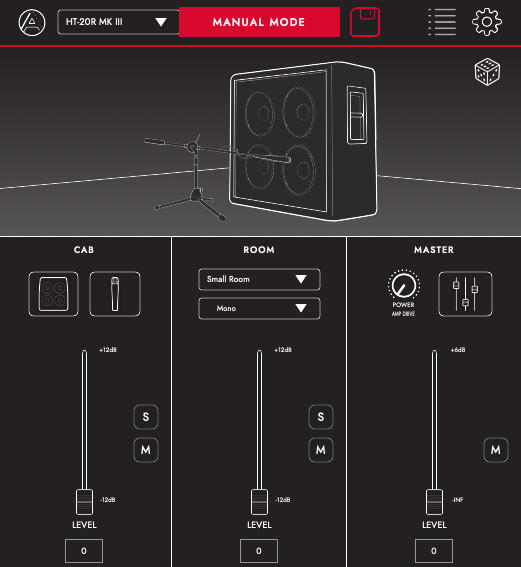 HT-20R MK III
MANUAL MODE

CAB

+12dB

S

M

-12dB

LEVEL

0

ROOM

Small Room

Mono

+12dB

S

M

-12dB

LEVEL

0

MASTER

POWER
AMP DRIVE

+6dB

M

-INF

LEVEL

0